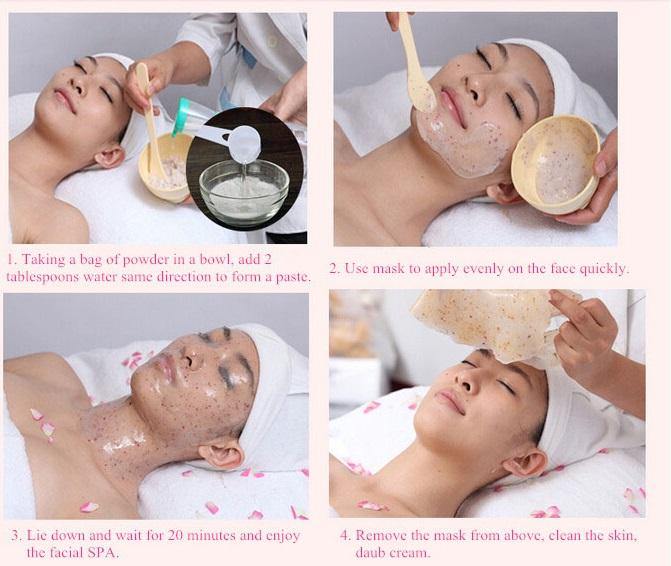 1. Taking a bag of powder in a bowl, add 2 tablespoons water same direction to form a paste.

2. Use mask to apply evenly on the face quickly.

3. Lie down and wait for 20 minutes and enjoy the facial SPA.

4. Remove the mask from above, clean the skin, daub cream.